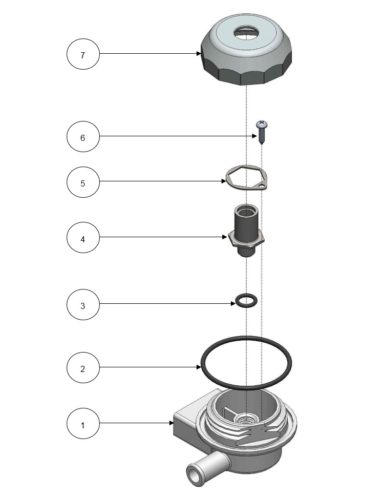 7

6

5

4

3

2

1