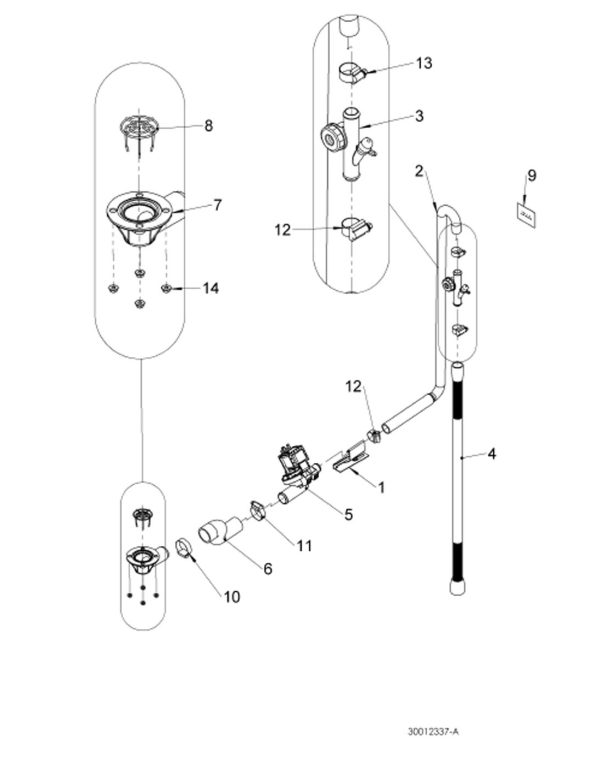 13
3
8
2
9
7
12
14
12
4
1
5
11
6
10
30012337-A