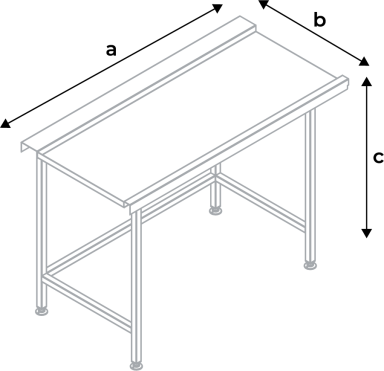 a
b
c