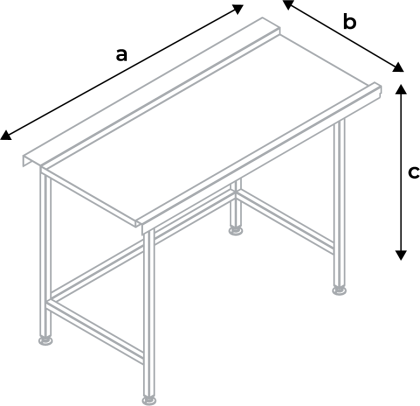 a

b

c