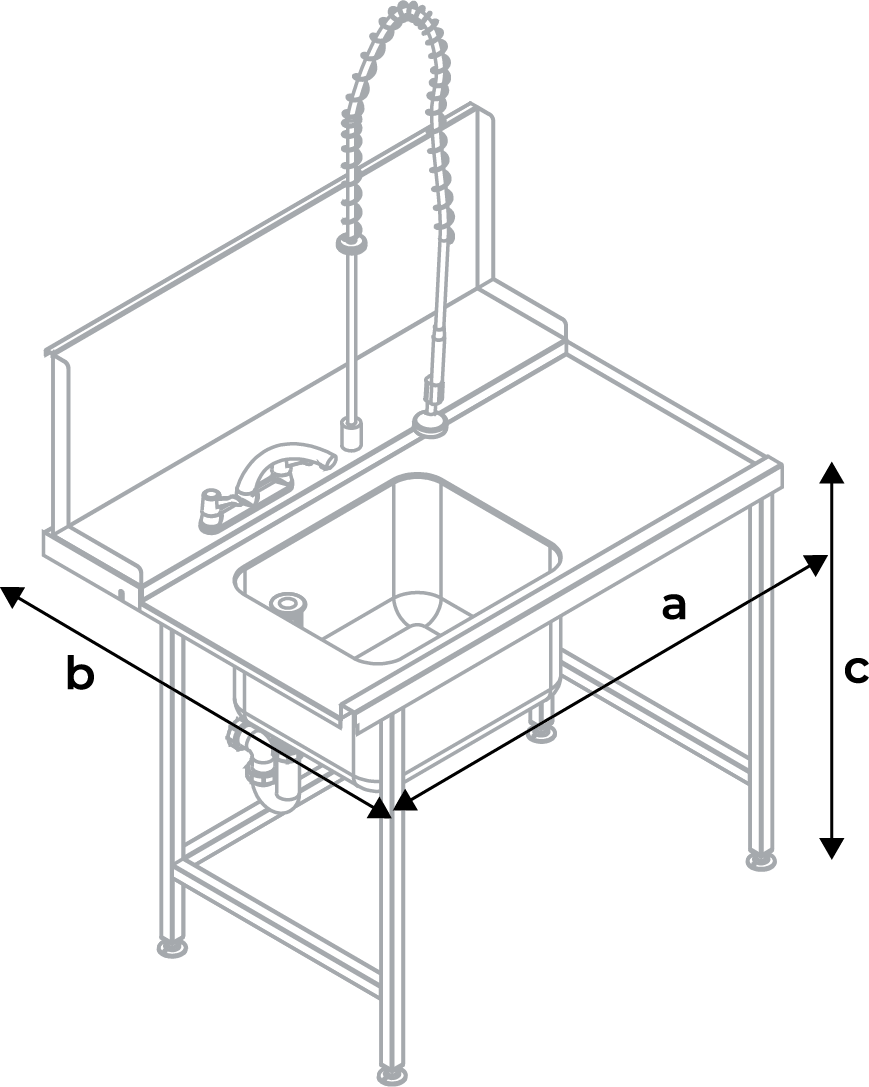 b
a
c