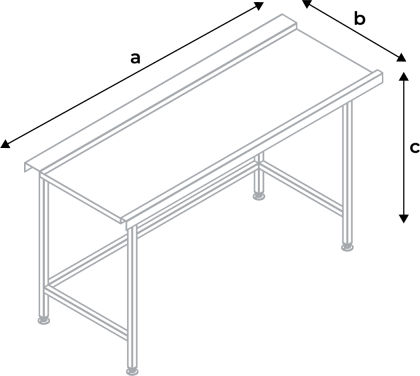 a

b

c