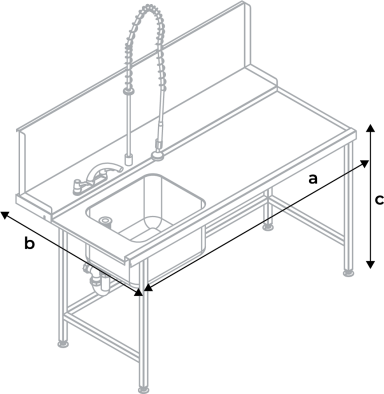 a
b
c